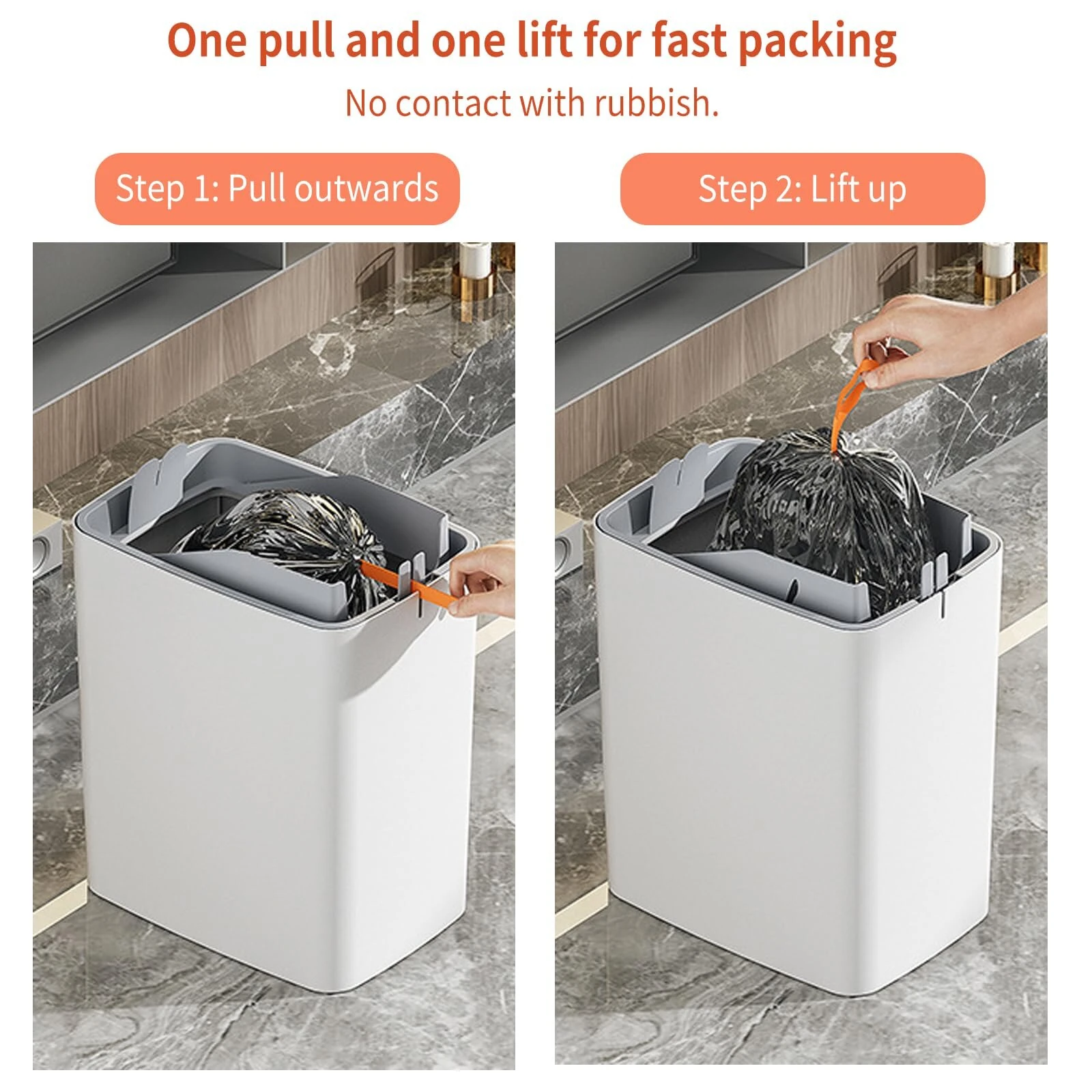 One pull and one lift for fast packing

No contact with rubbish.

Step 1: Pull outwards

Step 2: Lift up