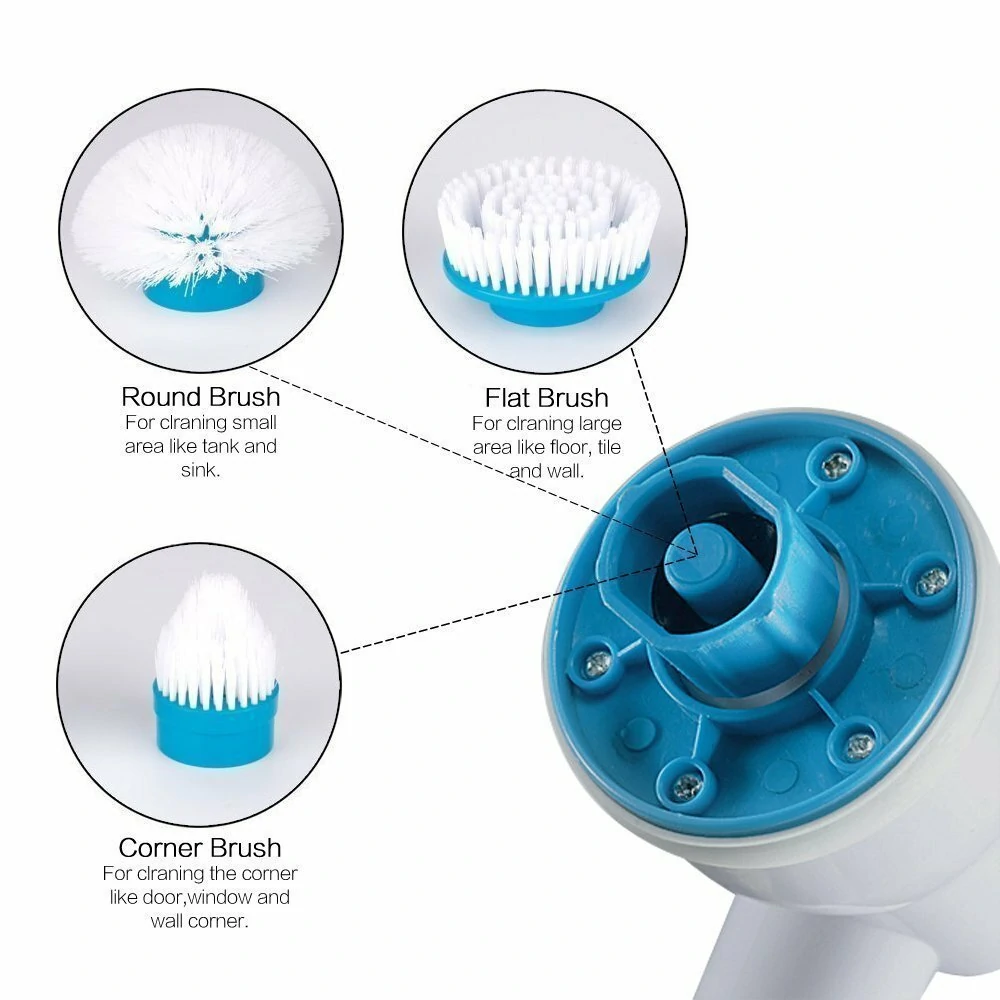 Round Brush
For clraning small area like tank and sink.

Flat Brush
For clraning large area like floor, tile and wall.

Corner Brush
For clraning the corner like door,window and wall corner.